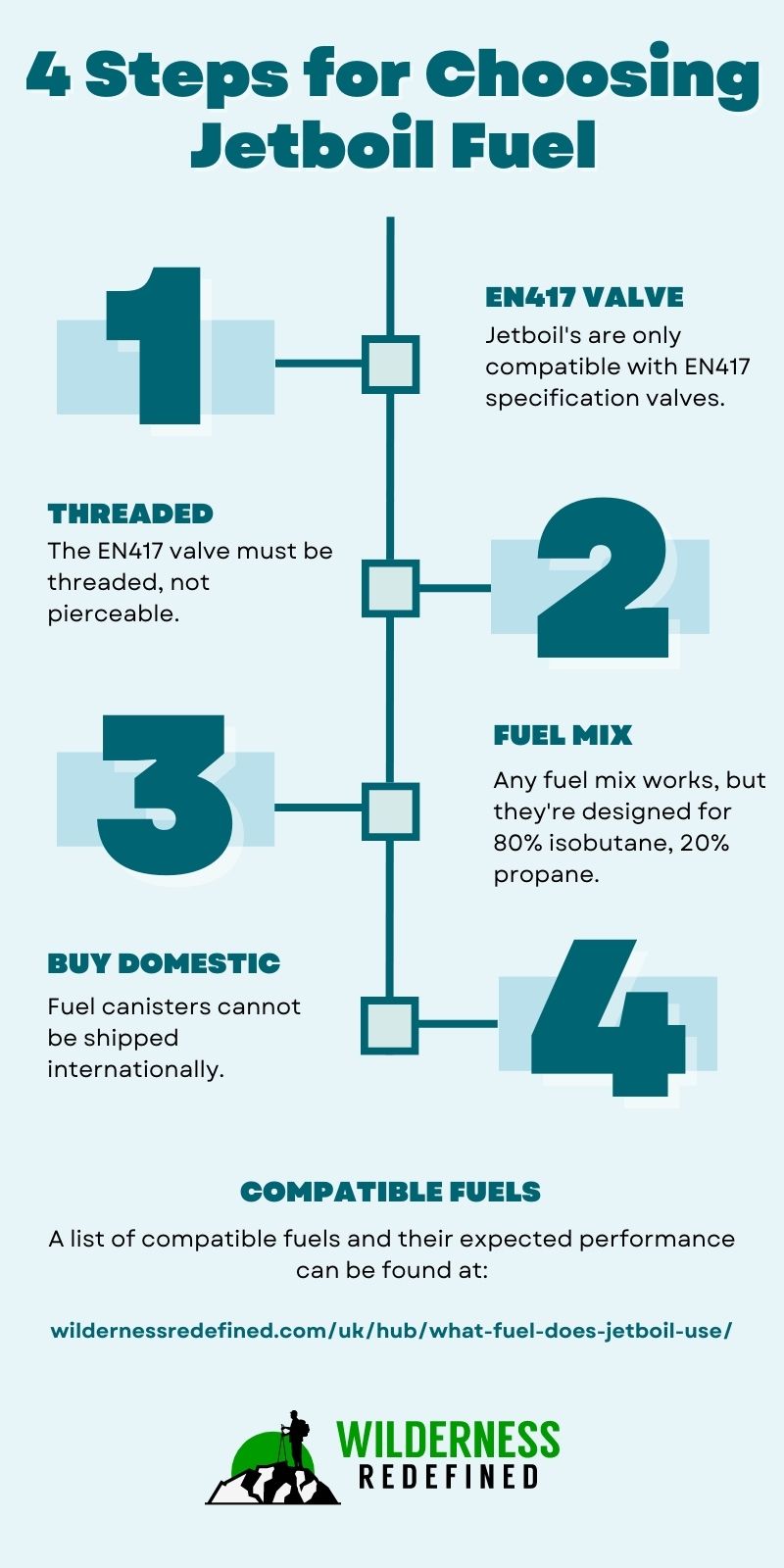 4 Steps for Choosing Jetboil Fuel

1

EN417 VALVE

Jetboil's are only compatible with EN417 specification valves.

THREADED

The EN417 valve must be threaded, not pierceable.

2

3

FUEL MIX

Any fuel mix works, but they're designed for 80% isobutane, 20% propane.

BUY DOMESTIC

Fuel canisters cannot be shipped internationally.

4

COMPATIBLE FUELS

A list of compatible fuels and their expected performance can be found at:

wildernessredefined.com/uk/hub/what-fuel-does-jetboil-use/

WILDERNESS REDEFINED